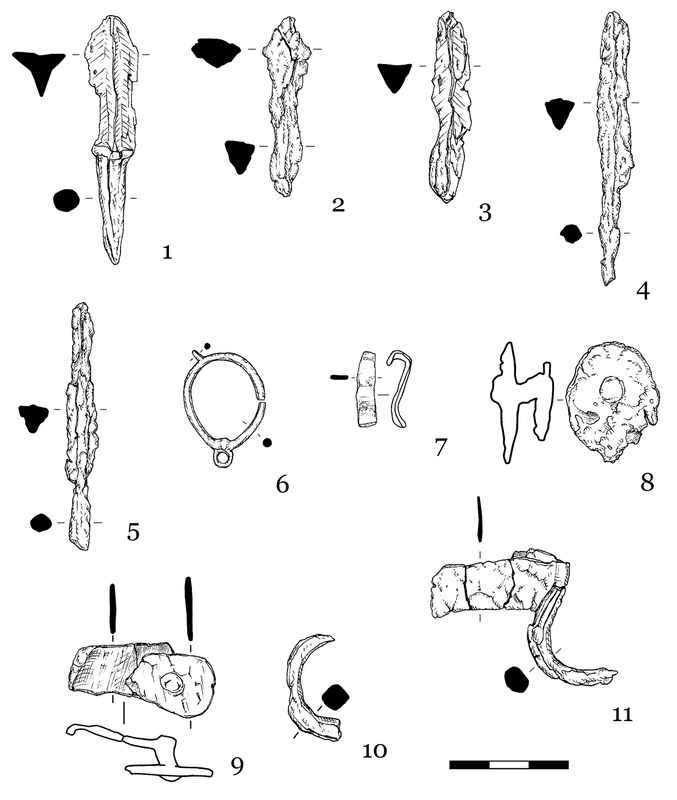 1
2
3
4
5
6
7
8
9
10
11